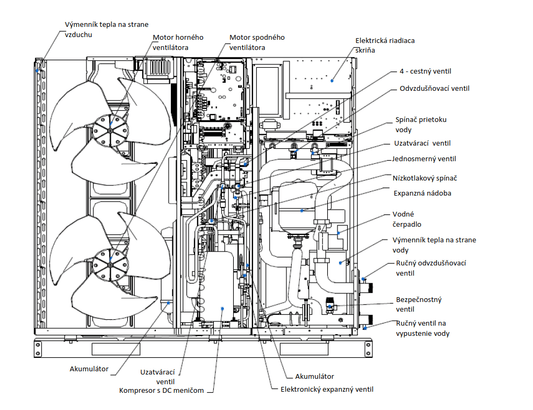 Výmenník tepla na strane vzduchu

Motor horného ventilátora

Motor spodného ventilátora

Elektrická riadiaca skriňa

4 - cestný ventil

Odvzdušňovací ventil

Spínač prietoku vody

Uzatvárací ventil

Jednosmerný ventil

Nízkotlakový spínač

Expanzná nádoba

Vodné čerpadlo

Výmenník tepla na strane vody

Ručný odvzdušňovací ventil

Bezpečnostný ventil

Ručný ventil na vypustenie vody

Akumulátor

Uzatvárací ventil

Kompresor s DC meničom

Akumulátor

Elektronický expanzný ventil